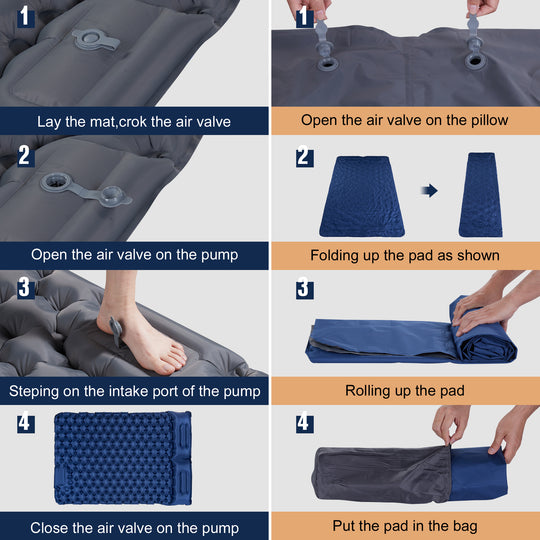 1
Lay the mat,crok the air valve

2
Open the air valve on the pump

3
Steping on the intake port of the pump

4
Close the air valve on the pump

1
Open the air valve on the pillow

2
Folding up the pad as shown

3
Rolling up the pad

4
Put the pad in the bag